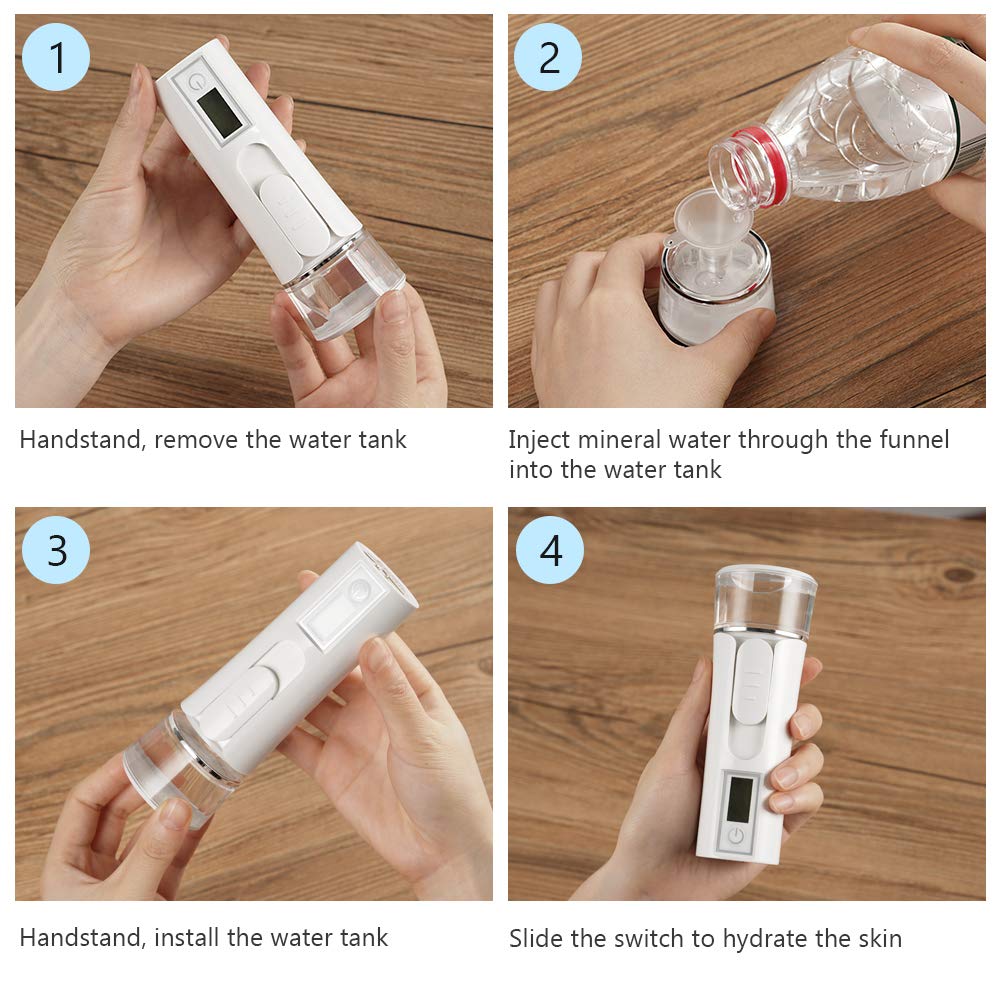 1

Handstand, remove the water tank

2

Inject mineral water through the funnel into the water tank

3

Handstand, install the water tank

4

Slide the switch to hydrate the skin