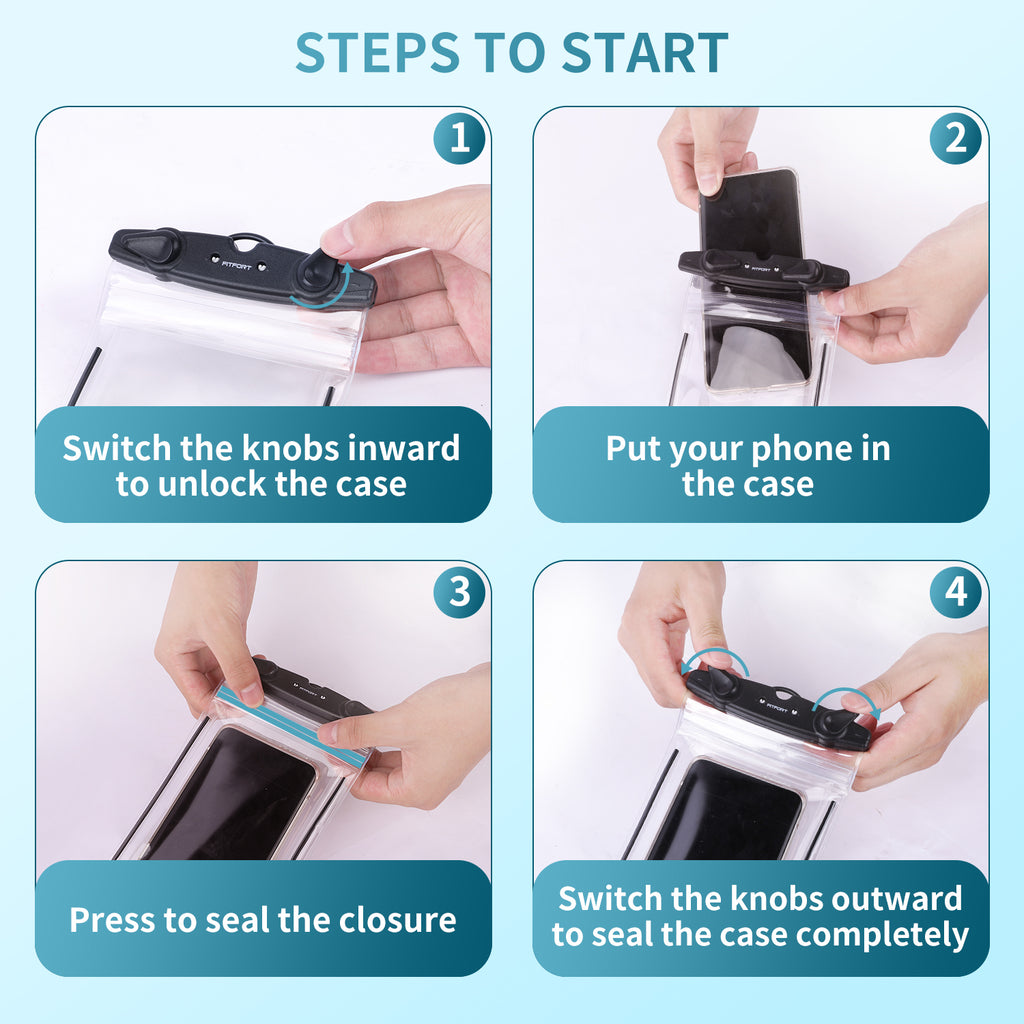 STEPS TO START

1

FITFORT

Switch the knobs inward to unlock the case

2

Put your phone in the case

3

FITFORT

Press to seal the closure

4

FITFORT

Switch the knobs outward to seal the case completely