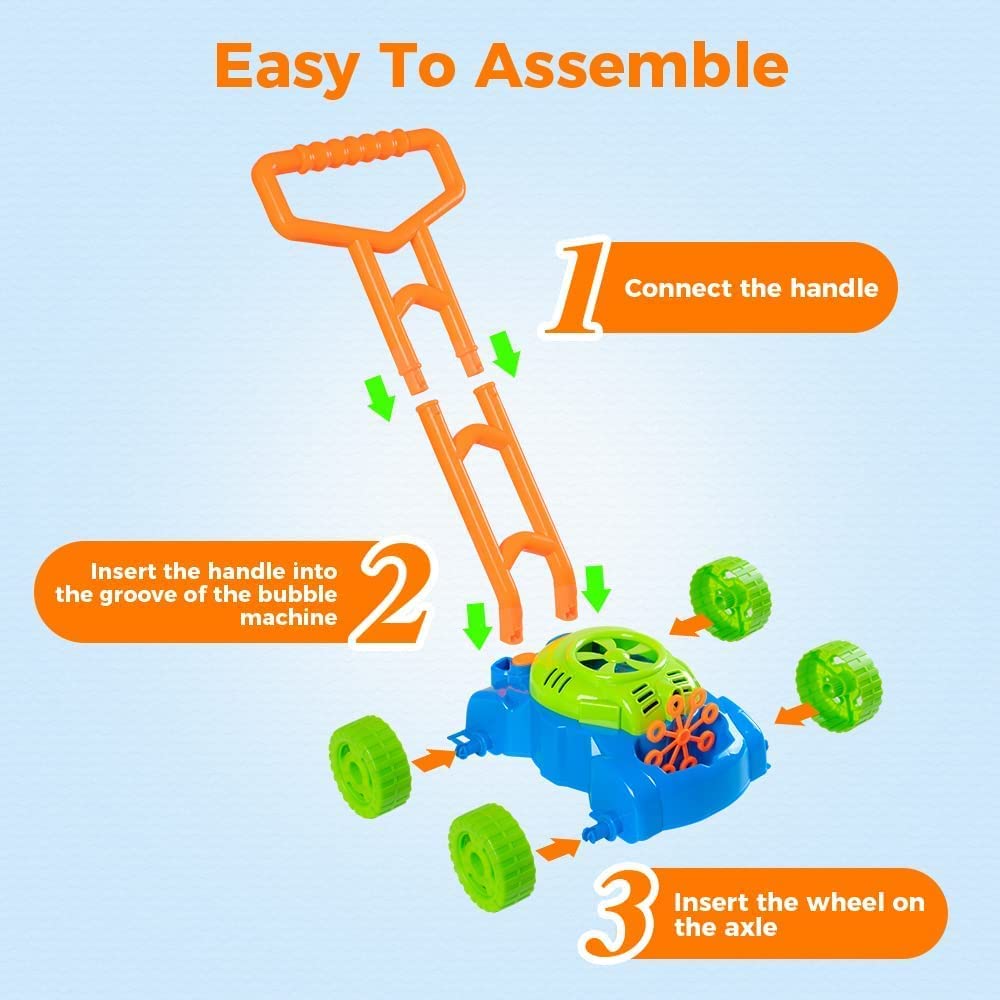 Easy To Assemble

1 Connect the handle

Insert the handle into the groove of the bubble machine 2

3 Insert the wheel on the axle