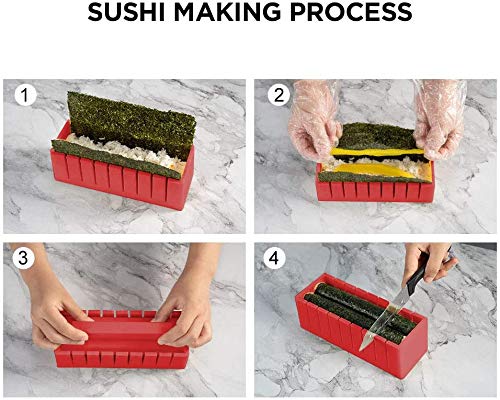 SUSHI MAKING PROCESS

1

2

3

4