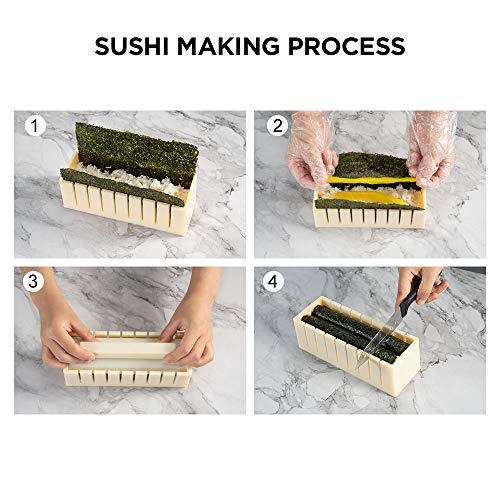 SUSHI MAKING PROCESS

1

2

3

4