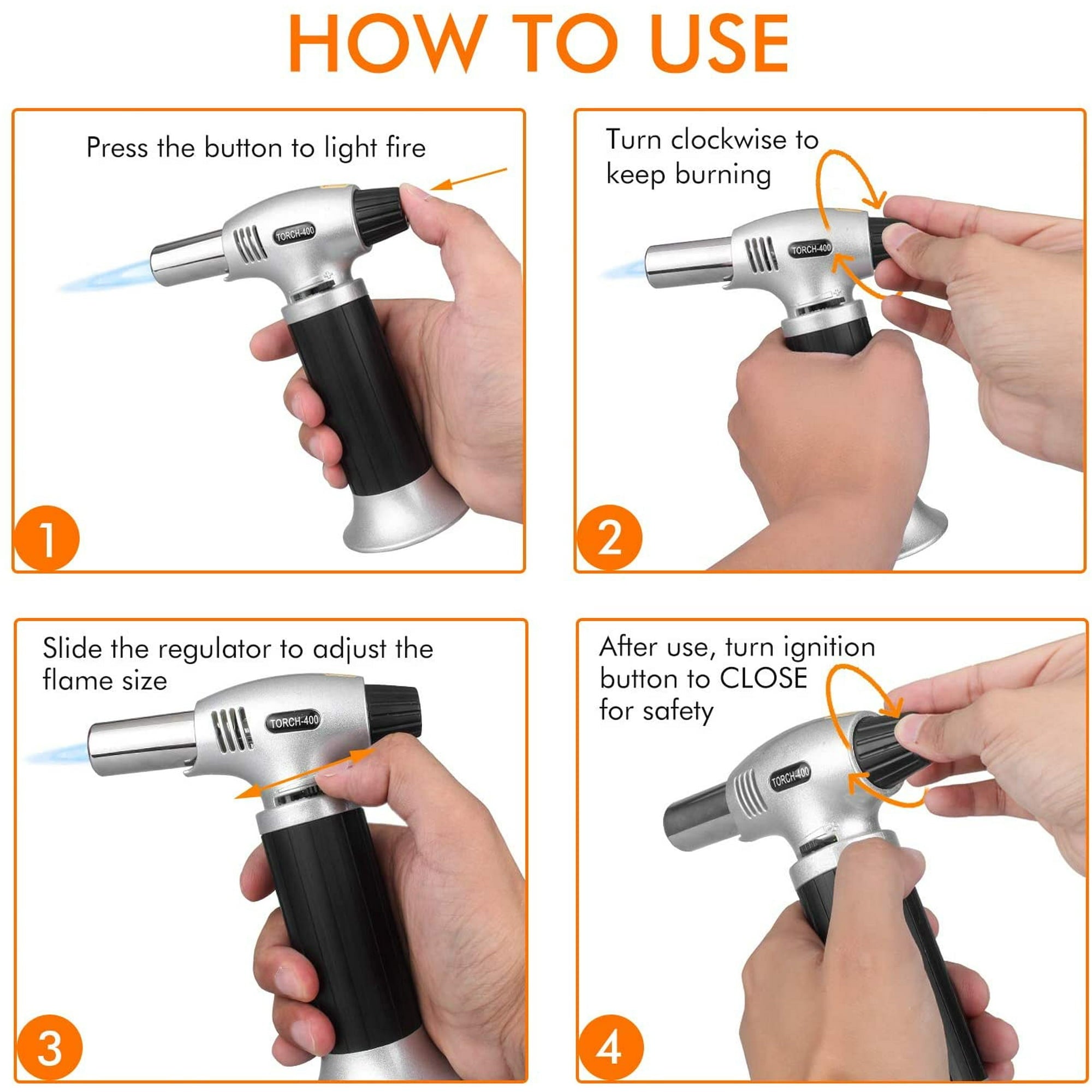 HOW TO USE

Press the button to light fire

TORCH-400

1

Turn clockwise to keep burning

TORCH-400

2

Slide the regulator to adjust the flame size

TORCH-400

3

After use, turn ignition button to CLOSE for safety

TORCH-400

4